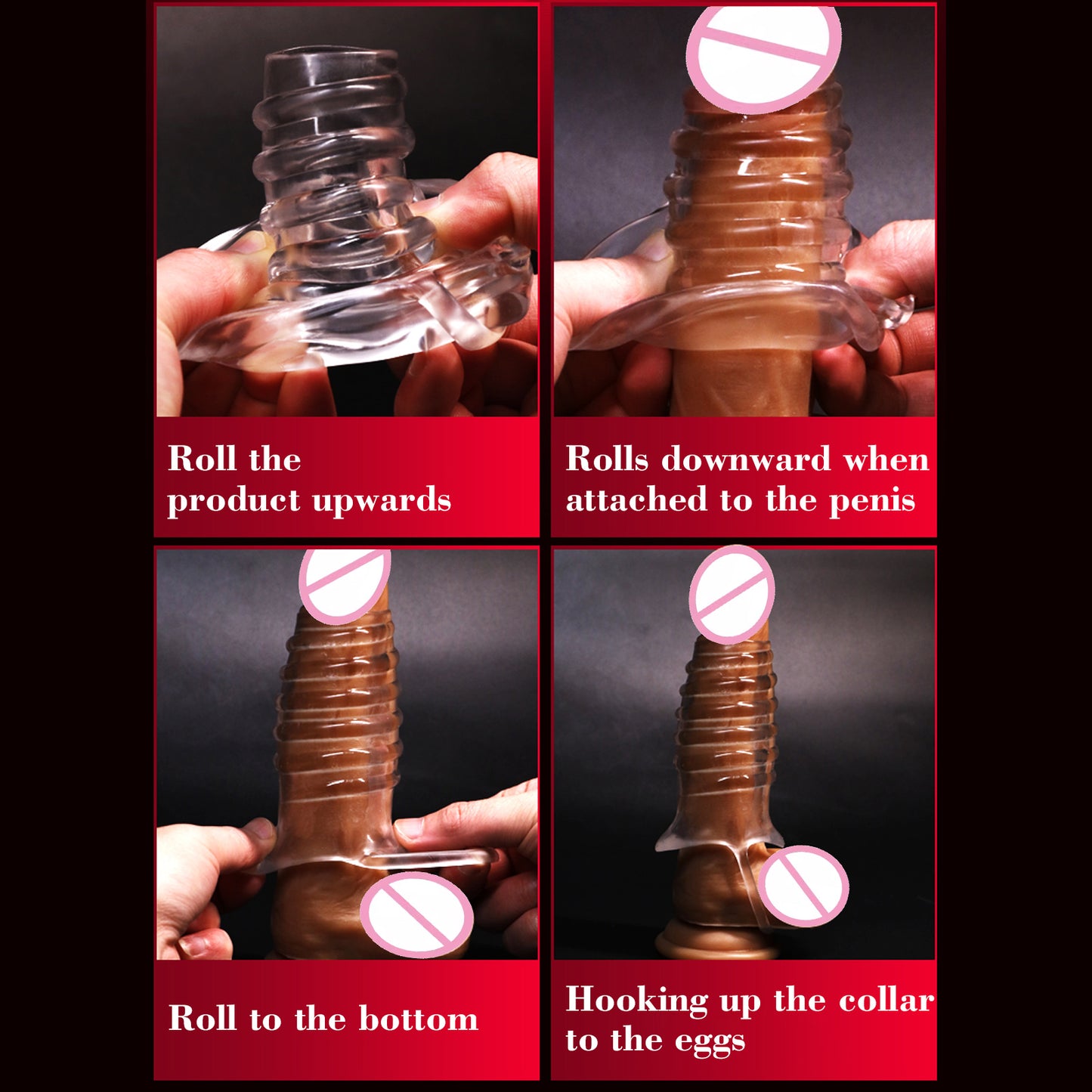 Roll the product upwards

Rolls downward when attached to the penis

Roll to the bottom

Hooking up the collar to the eggs