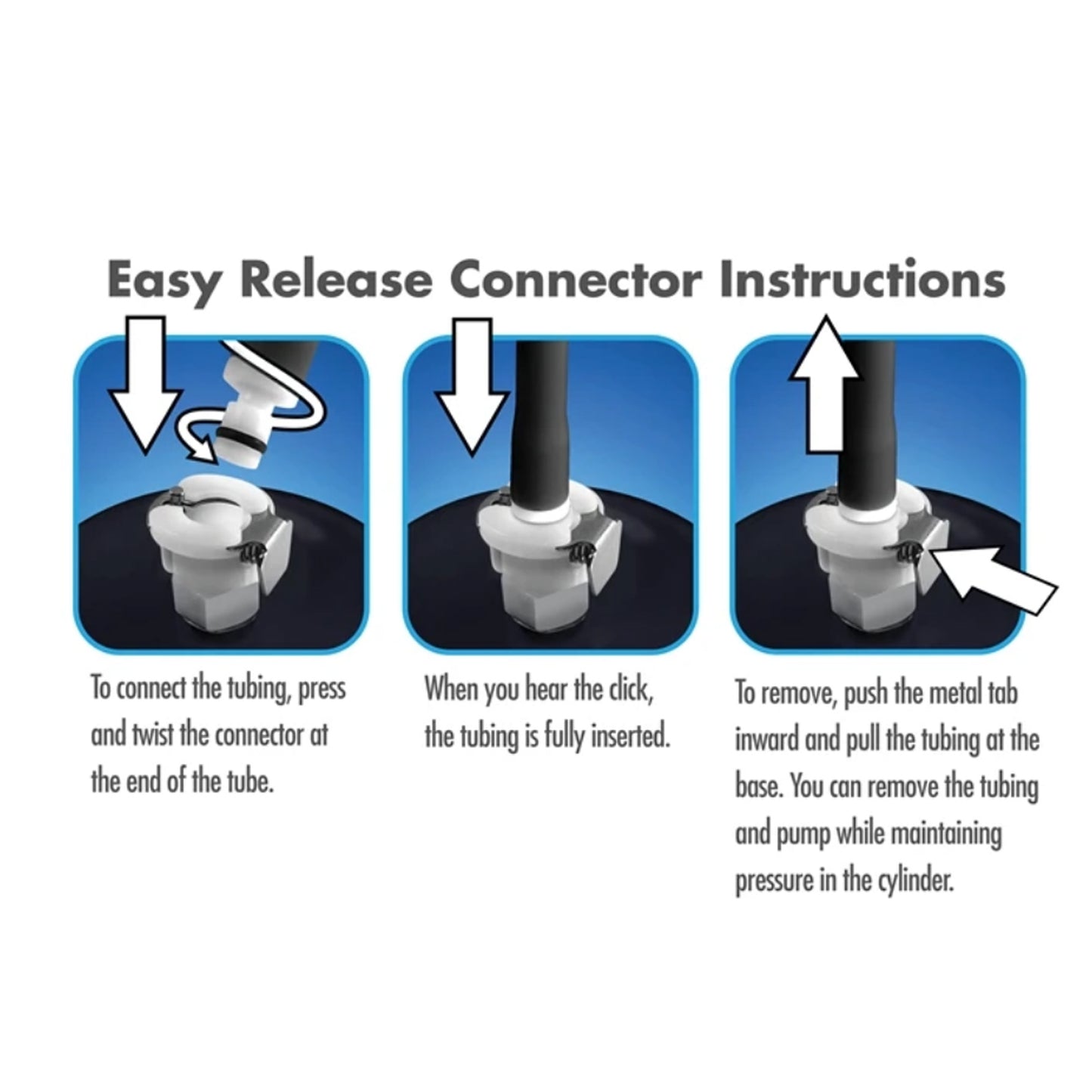 Easy Release Connector Instructions

To connect the tubing, press and twist the connector at the end of the tube.

When you hear the click, the tubing is fully inserted.

To remove, push the metal tab inward and pull the tubing at the base. You can remove the tubing and pump while maintaining pressure in the cylinder.