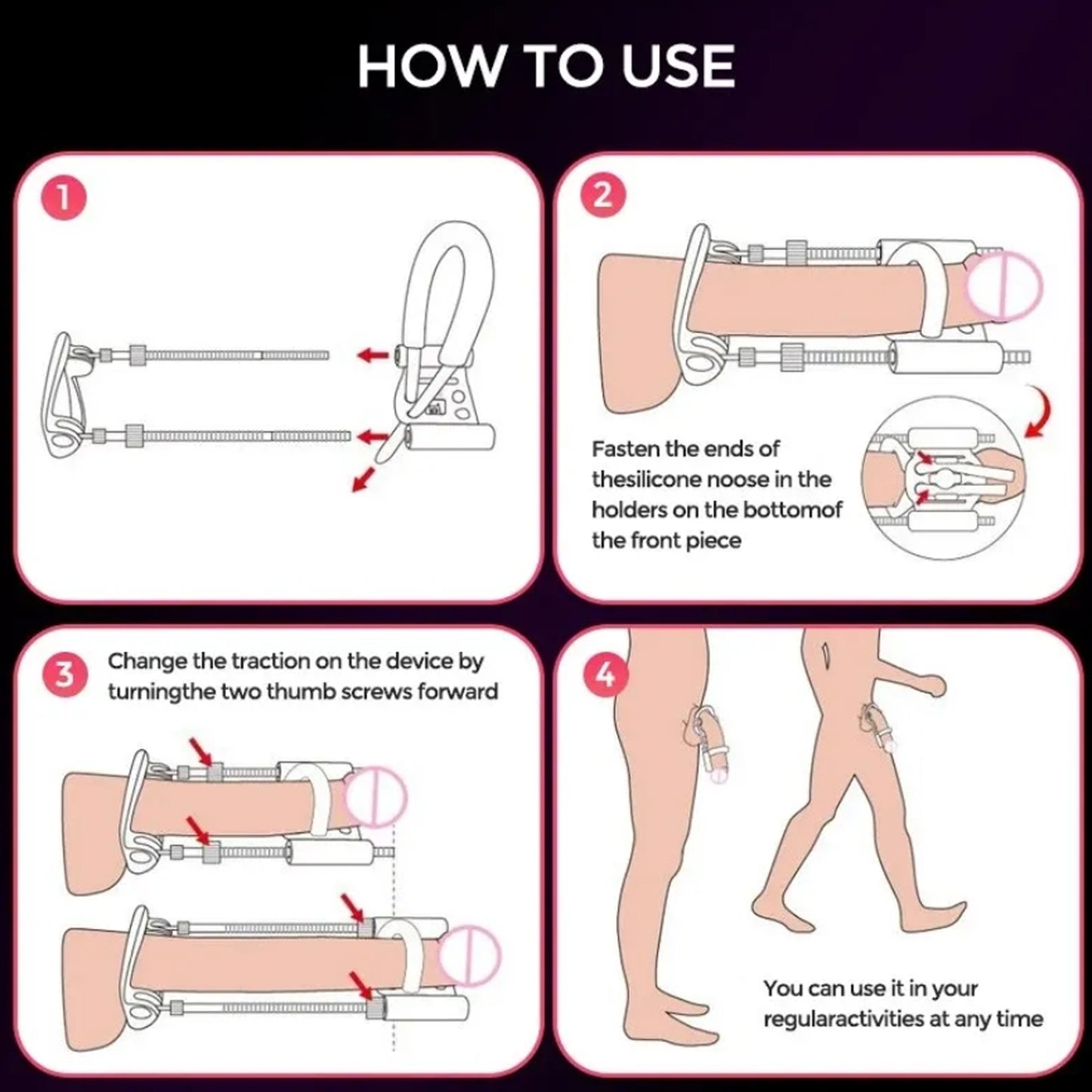 HOW TO USE

1

2

Fasten the ends of thesilicone noose in the holders on the bottomof the front piece

3

Change the traction on the device by turningthe two thumb screws forward

4

You can use it in your regularactivities at any time