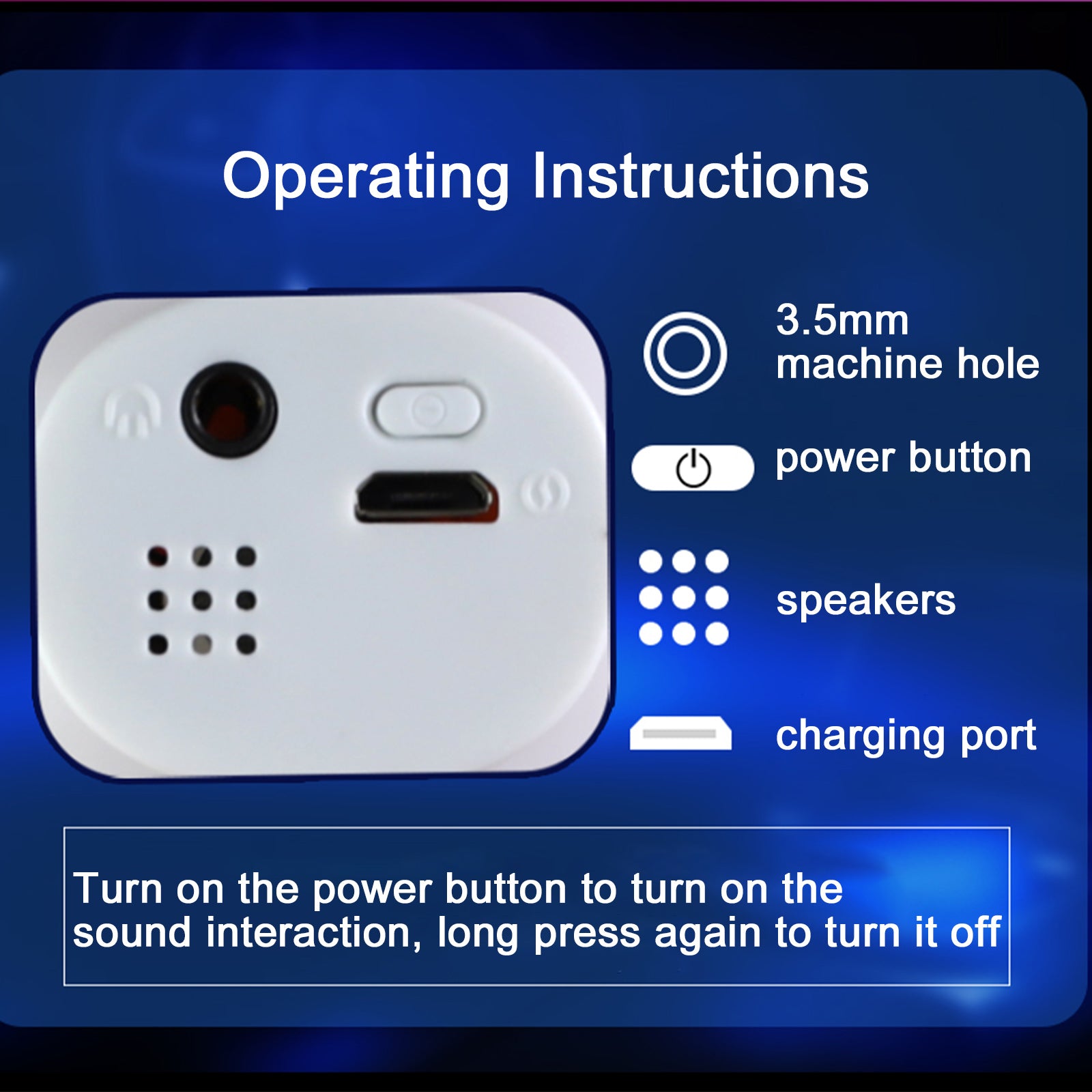 Operating Instructions

3.5mm machine hole

power button

speakers

charging port

Turn on the power button to turn on the sound interaction, long press again to turn it off