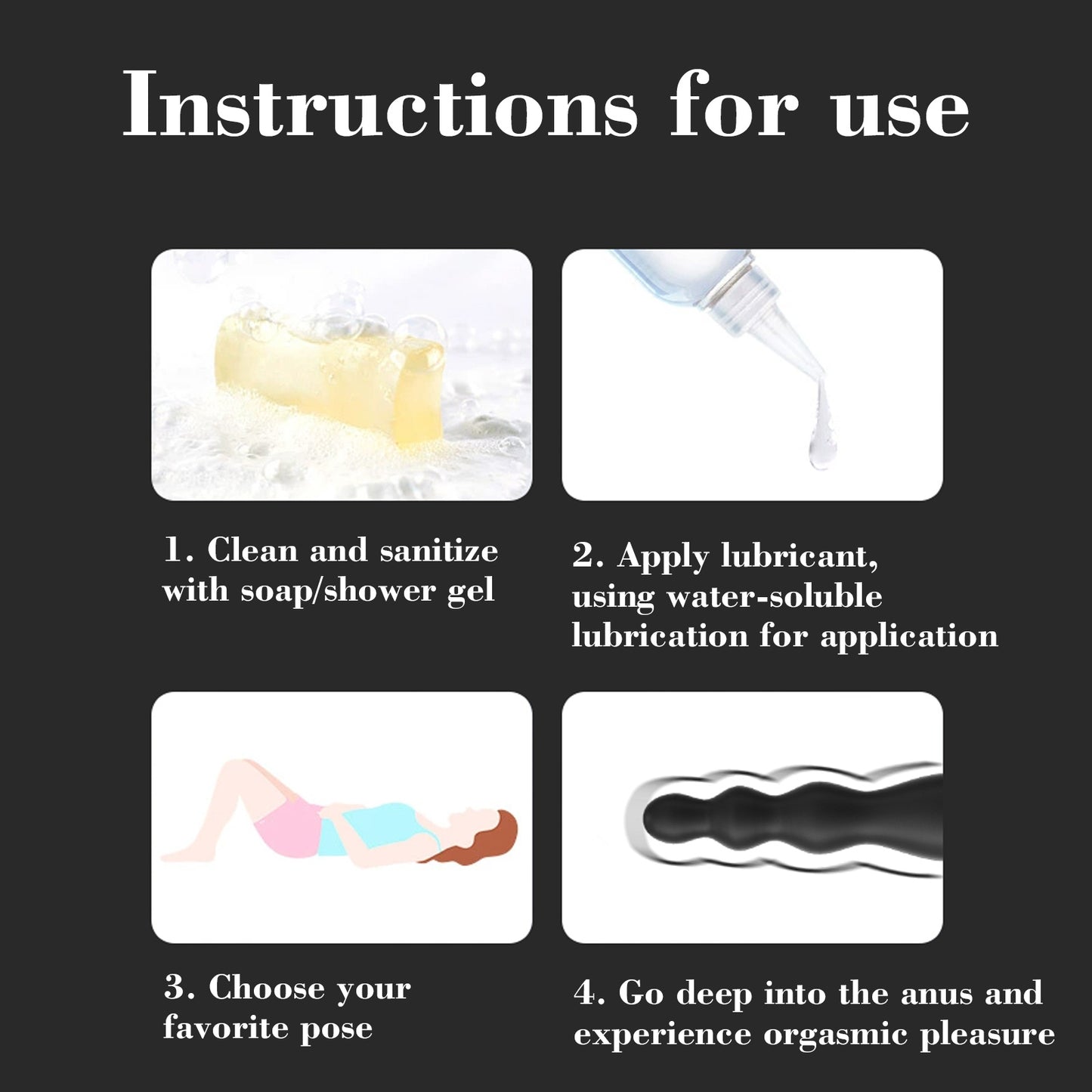 Instructions for use

1. Clean and sanitize with soap/shower gel

2. Apply lubricant, using water-soluble lubrication for application

3. Choose your favorite pose

4. Go deep into the anus and experience orgasmic pleasure