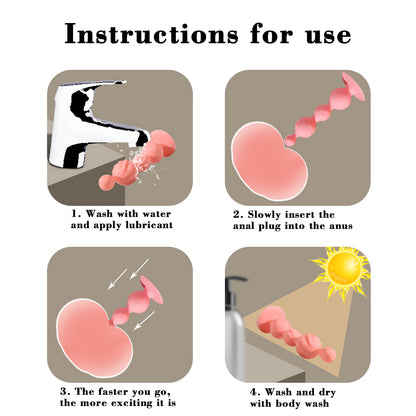 Instructions for use

1. Wash with water and apply lubricant

2. Slowly insert the anal plug into the anus

3. The faster you go, the more exciting it is

4. Wash and dry with body wash