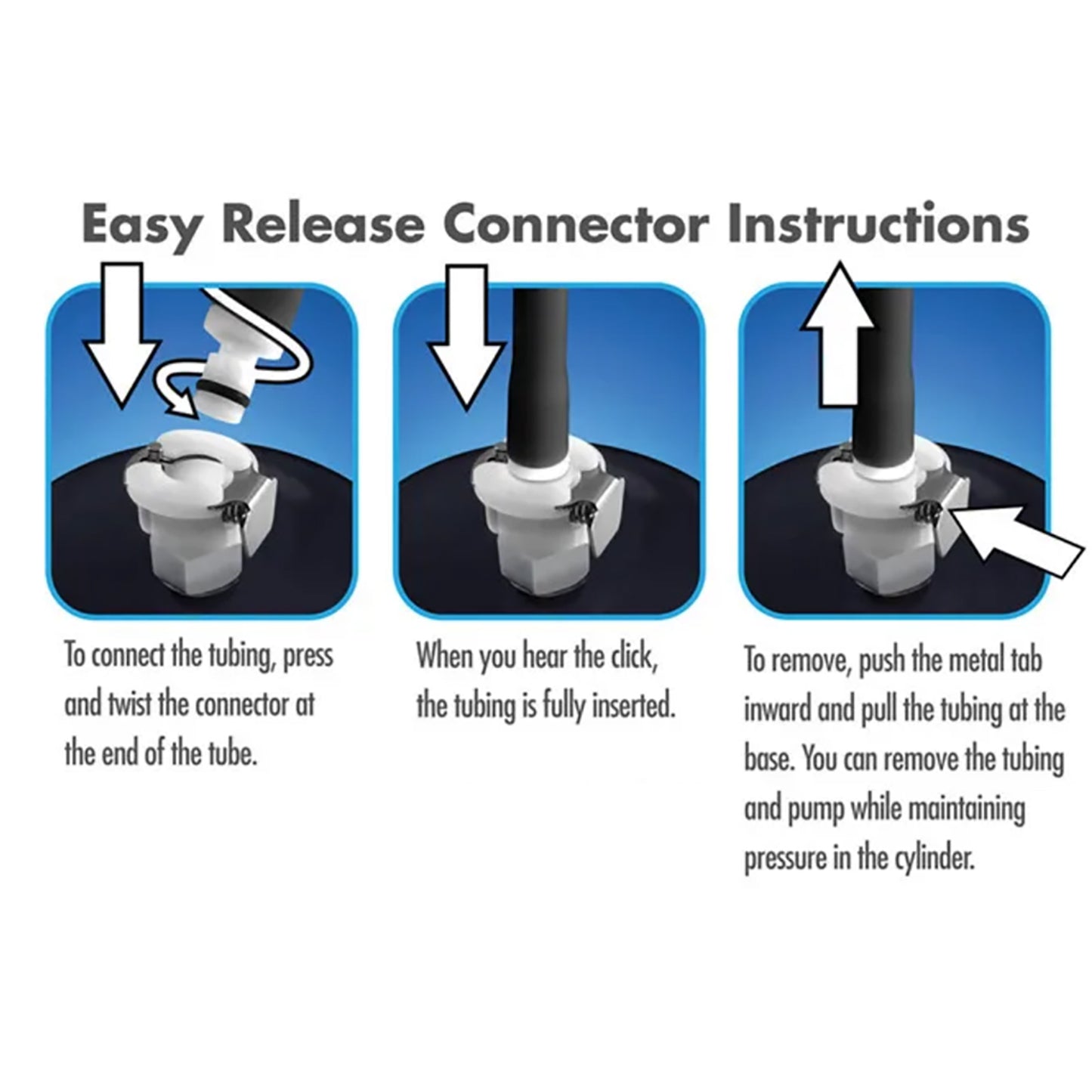 Easy Release Connector Instructions

To connect the tubing, press and twist the connector at the end of the tube.

When you hear the click, the tubing is fully inserted.

To remove, push the metal tab inward and pull the tubing at the base. You can remove the tubing and pump while maintaining pressure in the cylinder.