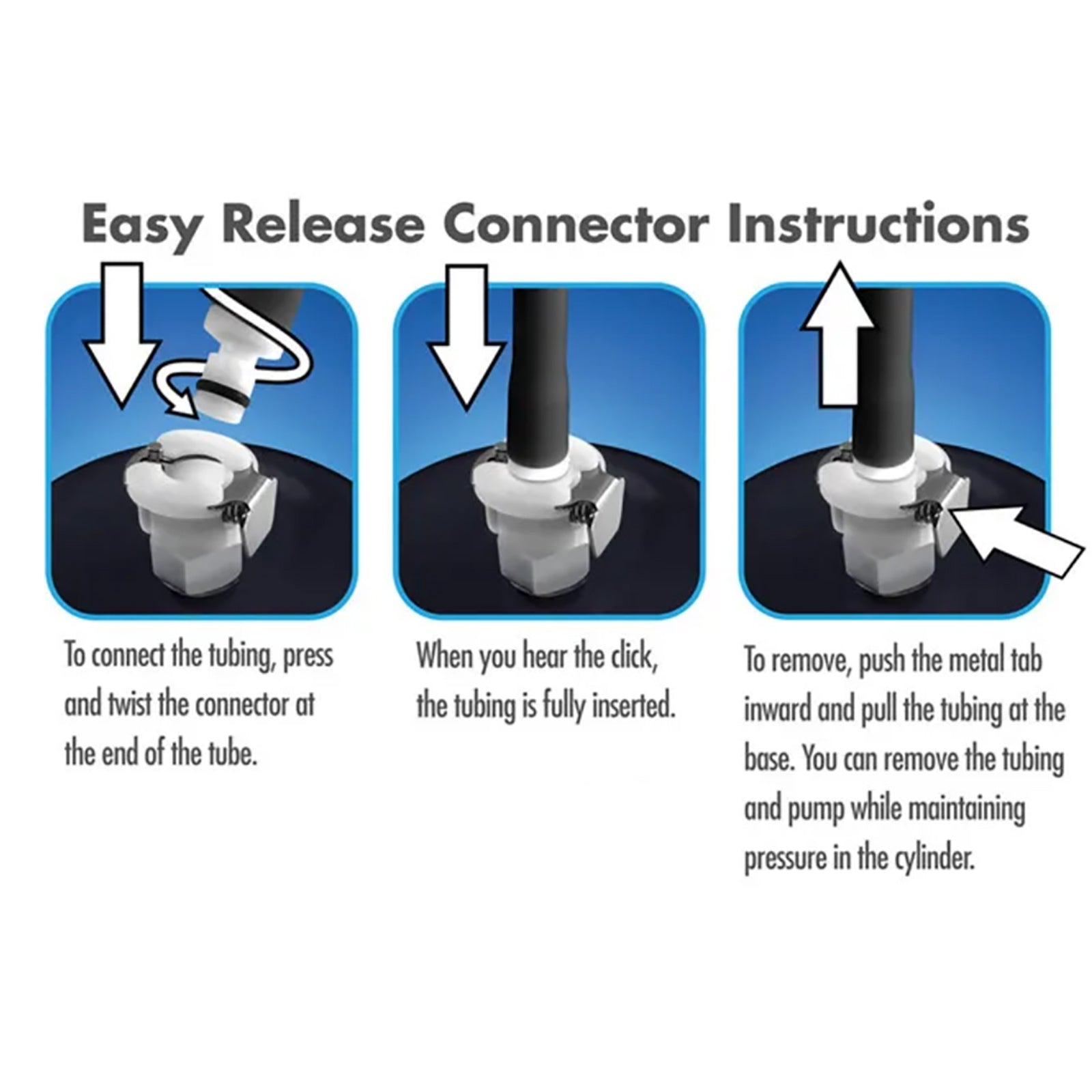 Easy Release Connector Instructions

To connect the tubing, press and twist the connector at the end of the tube.

When you hear the click, the tubing is fully inserted.

To remove, push the metal tab inward and pull the tubing at the base. You can remove the tubing and pump while maintaining pressure in the cylinder.