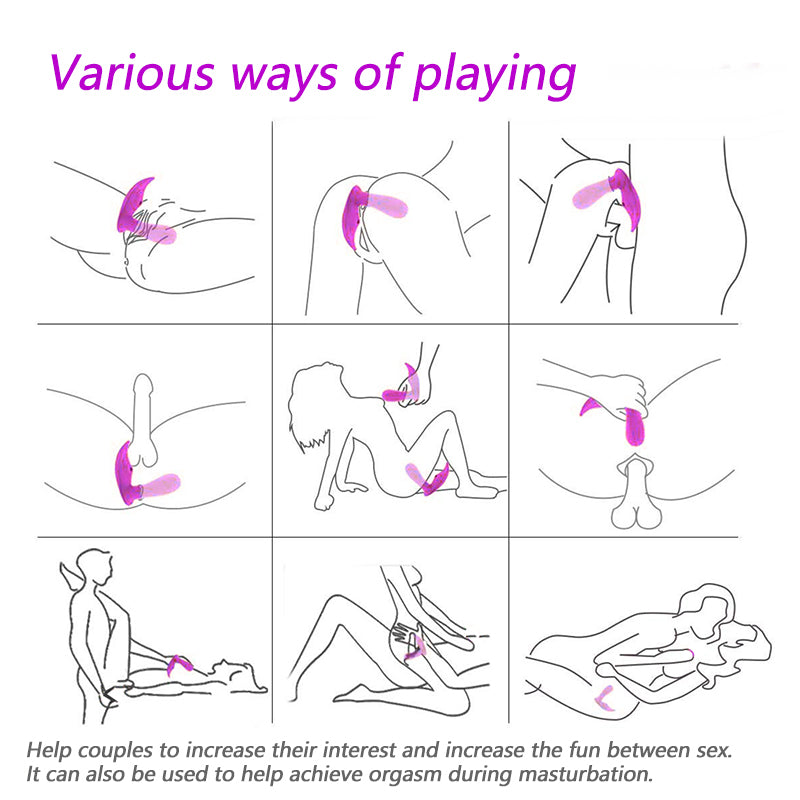 Various ways of playing

Help couples to increase their interest and increase the fun between sex. It can also be used to help achieve orgasm during masturbation.