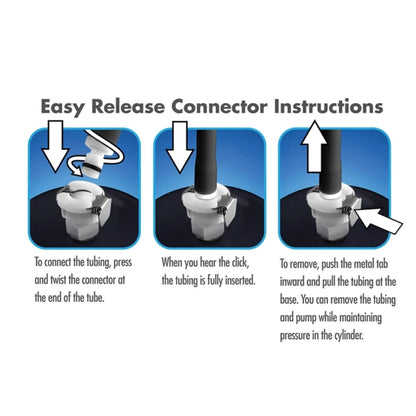 Easy Release Connector Instructions

To connect the tubing, press and twist the connector at the end of the tube.

When you hear the click, the tubing is fully inserted.

To remove, push the metal tab inward and pull the tubing at the base. You can remove the tubing and pump while maintaining pressure in the cylinder.