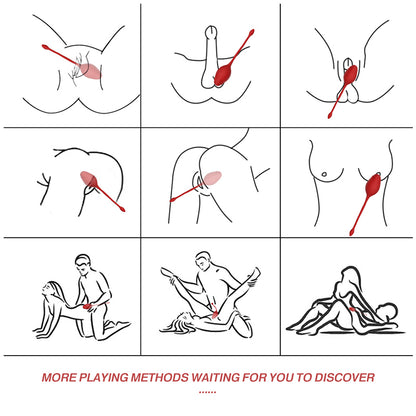 MORE PLAYING METHODS WAITING FOR YOU TO DISCOVER
......