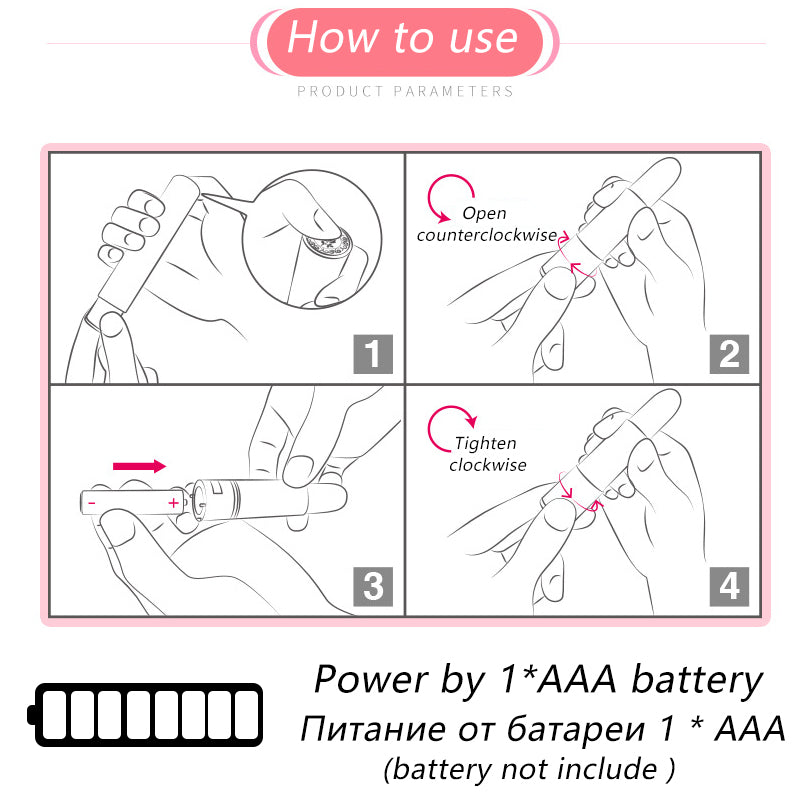 How to use

PRODUCT PARAMETERS

1

Open counterclockwise

2

- +

3

Tighten clockwise

4

Power by 1*AAA battery
Питание от батареи 1 * AAA
(battery not include )