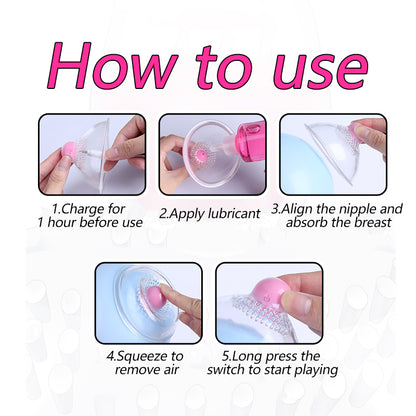 How to use

1.Charge for 1 hour before use

2.Apply lubricant

3.Align the nipple and absorb the breast

4.Squeeze to remove air

5.Long press the switch to start playing