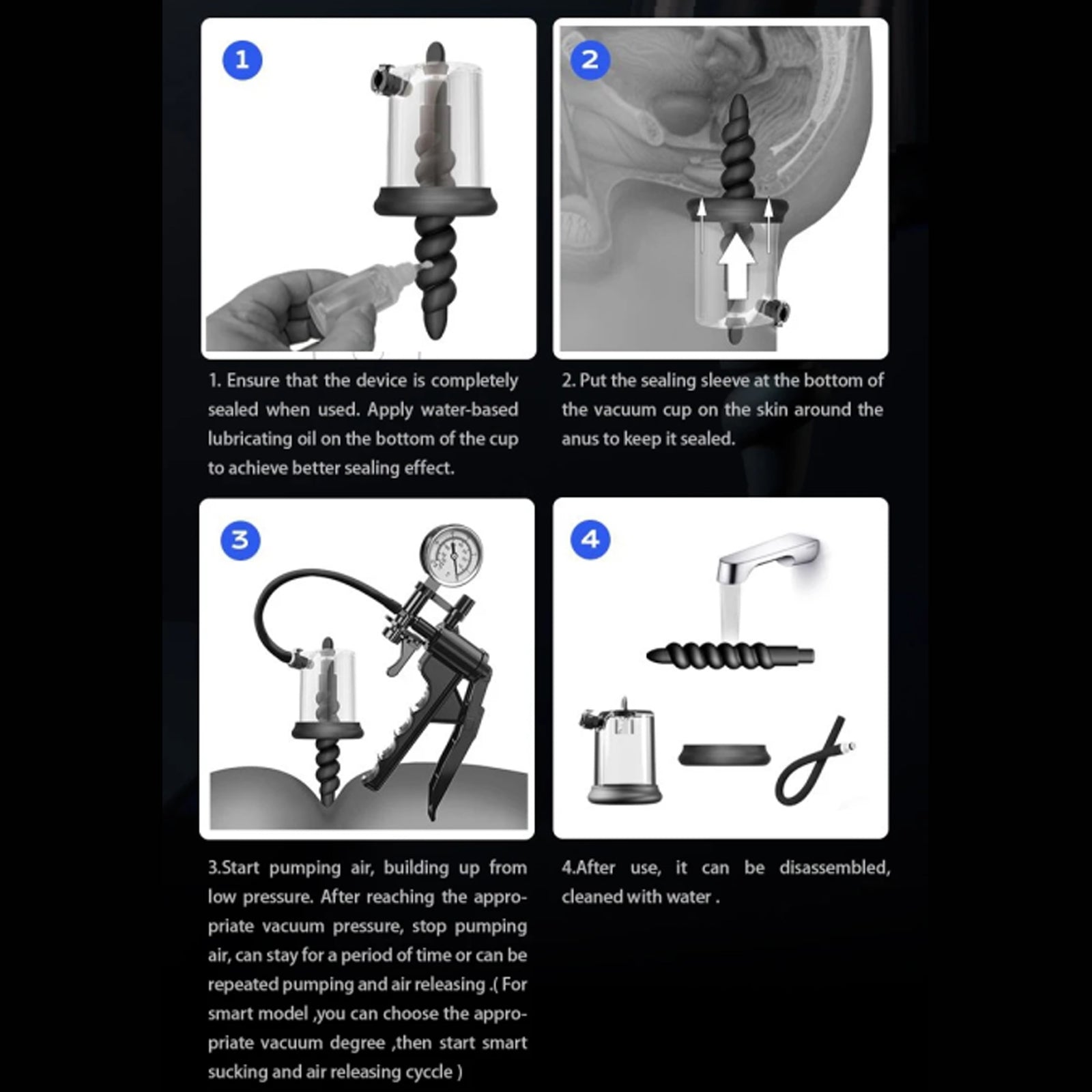 1

2

1. Ensure that the device is completely sealed when used. Apply water-based lubricating oil on the bottom of the cup to achieve better sealing effect.

2. Put the sealing sleeve at the bottom of the vacuum cup on the skin around the anus to keep it sealed.

3

4

3.Start pumping air, building up from low pressure. After reaching the appropriate vacuum pressure, stop pumping air, can stay for a period of time or can be repeated pumping and air releasing .( For smart model ,you can choose the appropriate vacuum degree ,then start smart sucking and air releasing cyccle )

4.After use, it can be disassembled, cleaned with water .