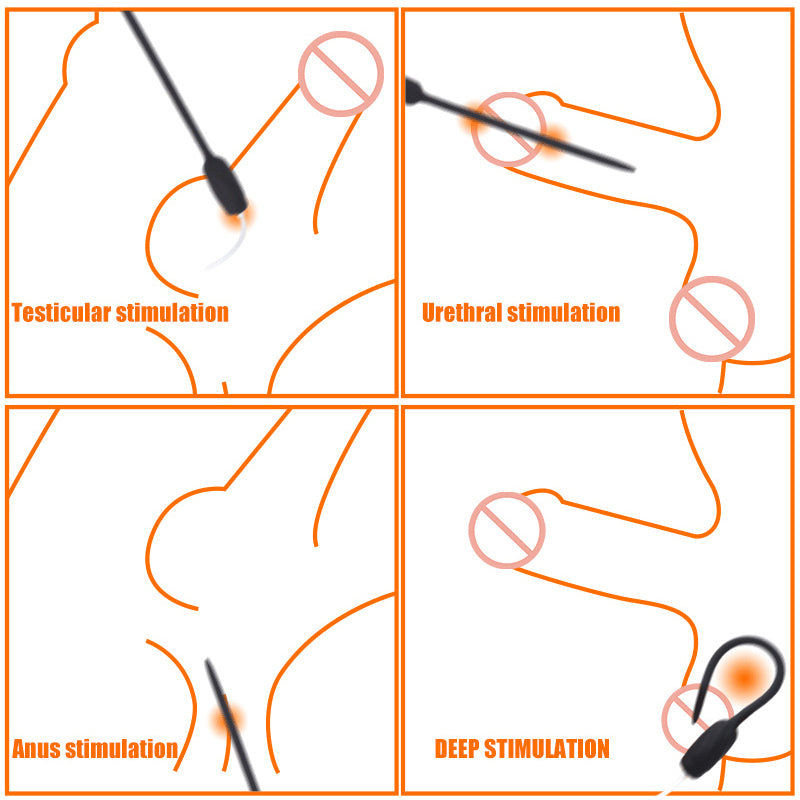 Testicular stimulation

Urethral stimulation

Anus stimulation

DEEP STIMULATION